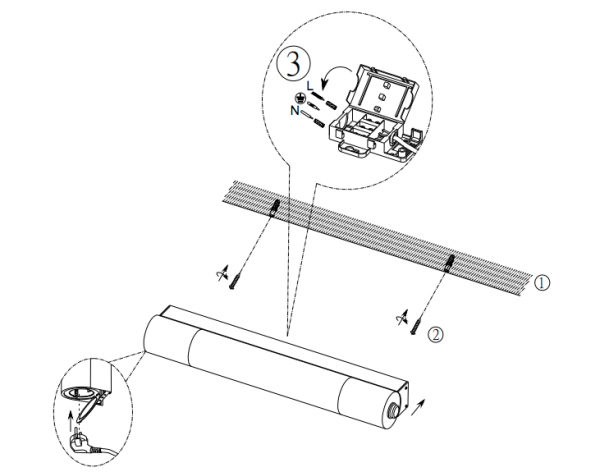 ③
L
N
①
②